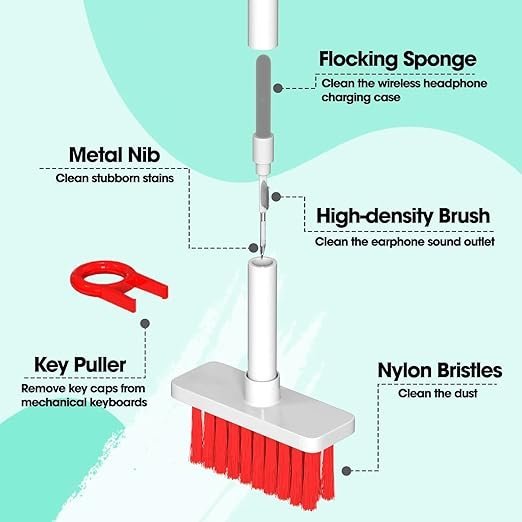 Flocking Sponge
Clean the wireless headphone charging case

Metal Nib
Clean stubborn stains

High-density Brush
Clean the earphone sound outlet

Key Puller
Remove key caps from mechanical keyboards

Nylon Bristles
Clean the dust