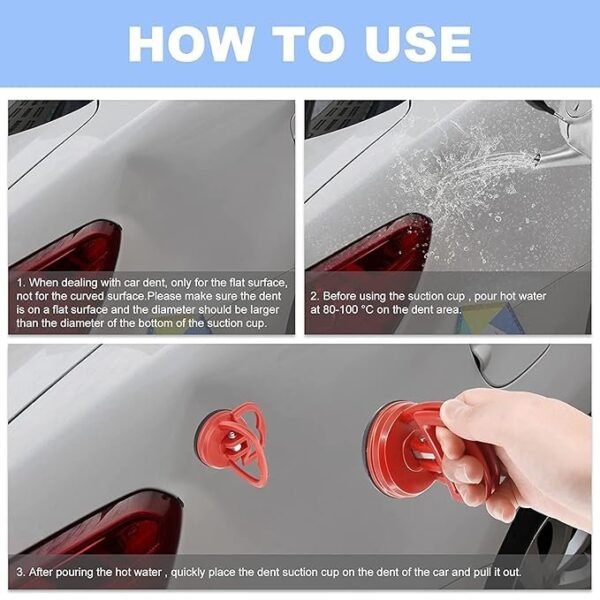 HOW TO USE

1. When dealing with car dent, only for the flat surface, not for the curved surface.Please make sure the dent is on a flat surface and the diameter should be larger than the diameter of the bottom of the suction cup.

2. Before using the suction cup , pour hot water at 80-100 °C on the dent area.

3. After pouring the hot water , quickly place the dent suction cup on the dent of the car and pull it out.